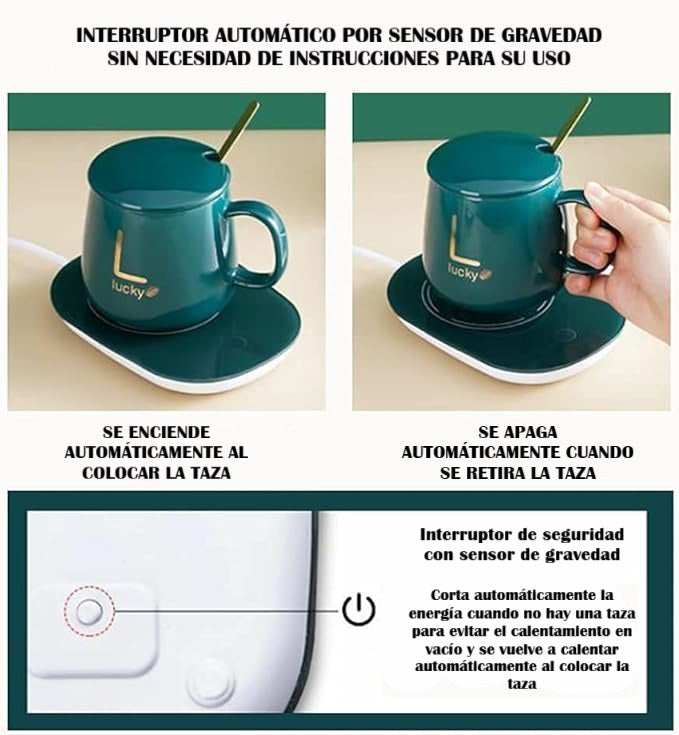 INTERRUPTOR AUTOMÁTICO POR SENSOR DE GRAVEDAD SIN NECESIDAD DE INSTRUCCIONES PARA SU USO

L
lucky

L
lucky

SE ENCIENDE AUTOMÁTICAMENTE AL COLOCAR LA TAZA

SE APAGA AUTOMÁTICAMENTE CUANDO SE RETIRA LA TAZA

Interruptor de seguridad con sensor de gravedad

Corta automáticamente la energía cuando no hay una taza para evitar el calentamiento en vacío y se vuelve a calentar automáticamente al colocar la taza